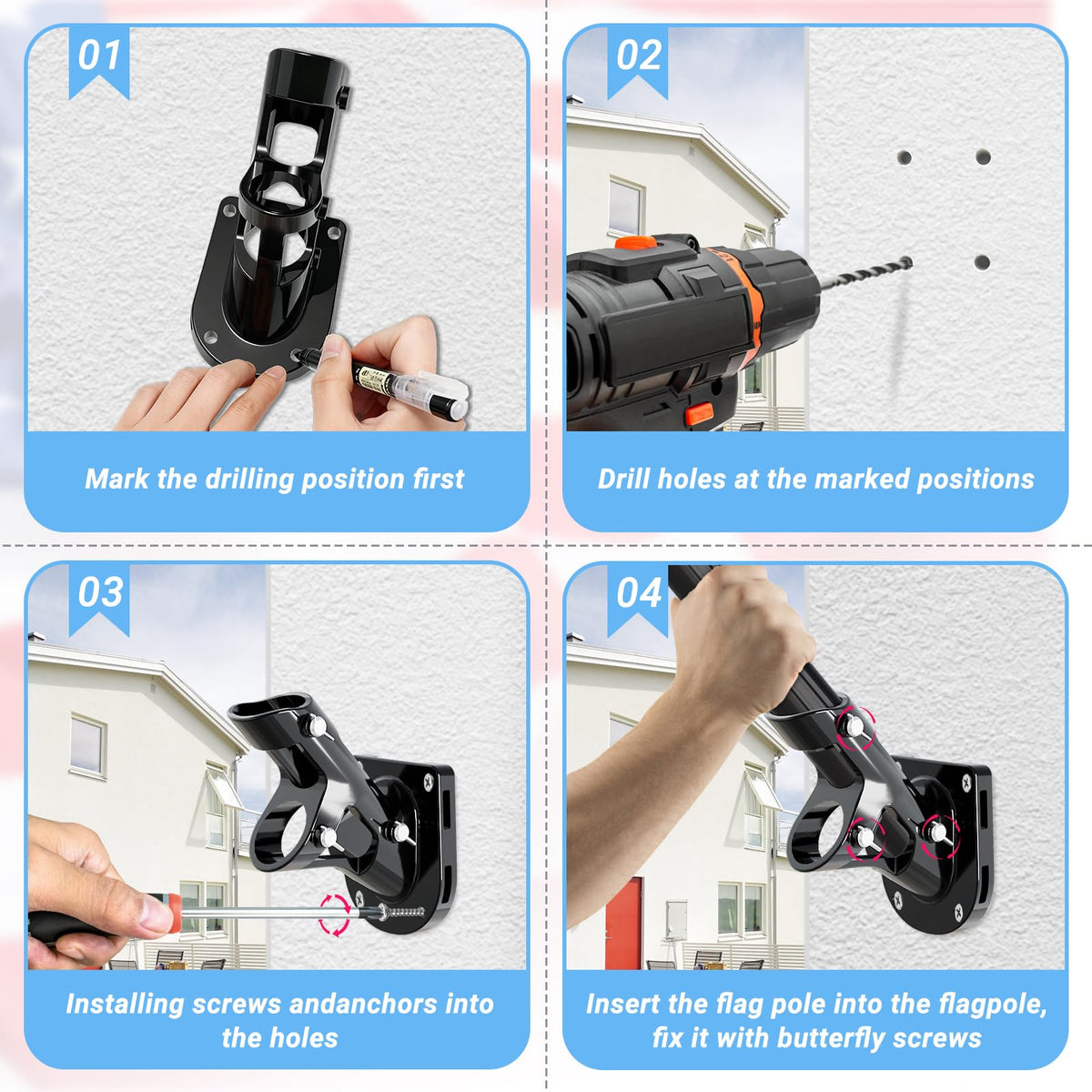 01

Mark the drilling position first

02

Drill holes at the marked positions

03

Installing screws andanchors into the holes

04

Insert the flag pole into the flagpole, fix it with butterfly screws