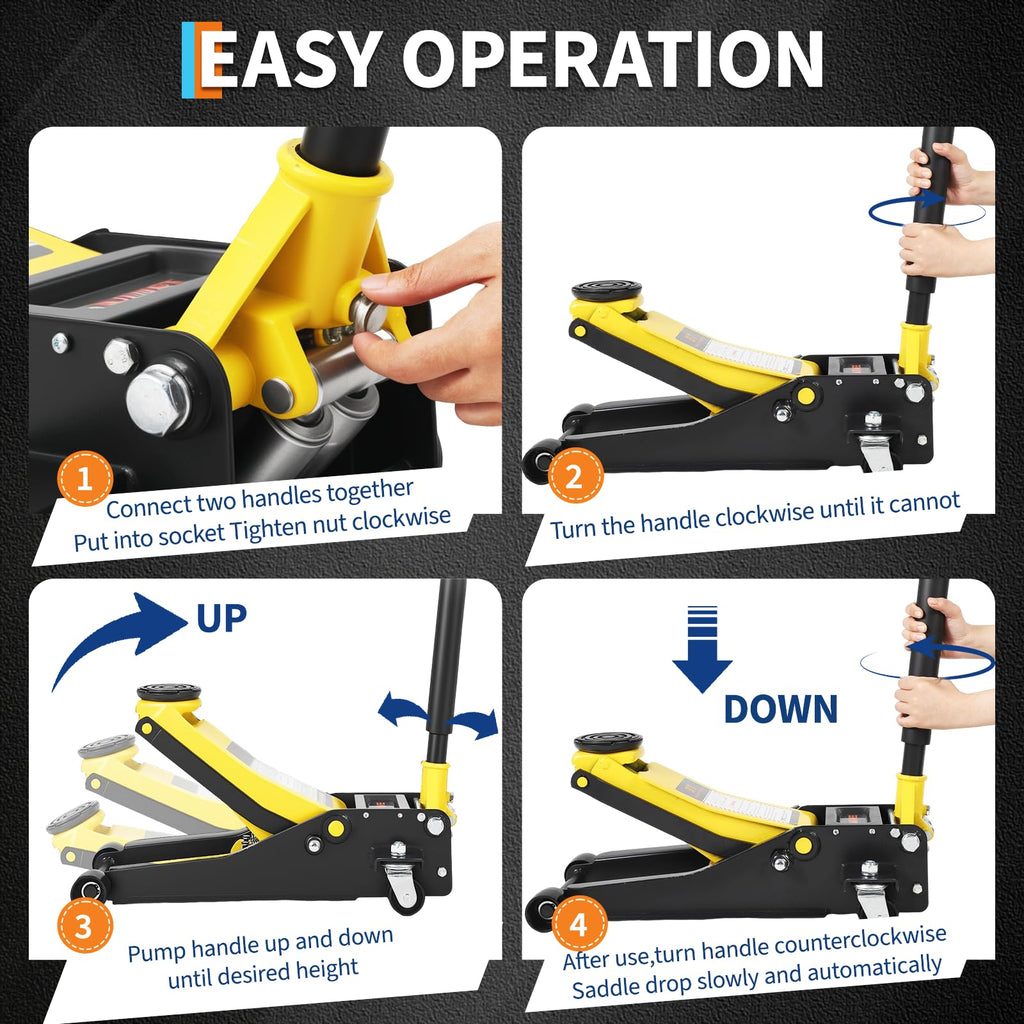 EASY OPERATION

1
Connect two handles together
Put into socket Tighten nut clockwise

2
Turn the handle clockwise until it cannot

UP

3
Pump handle up and down
until desired height

DOWN

4
After use,turn handle counterclockwise
Saddle drop slowly and automatically